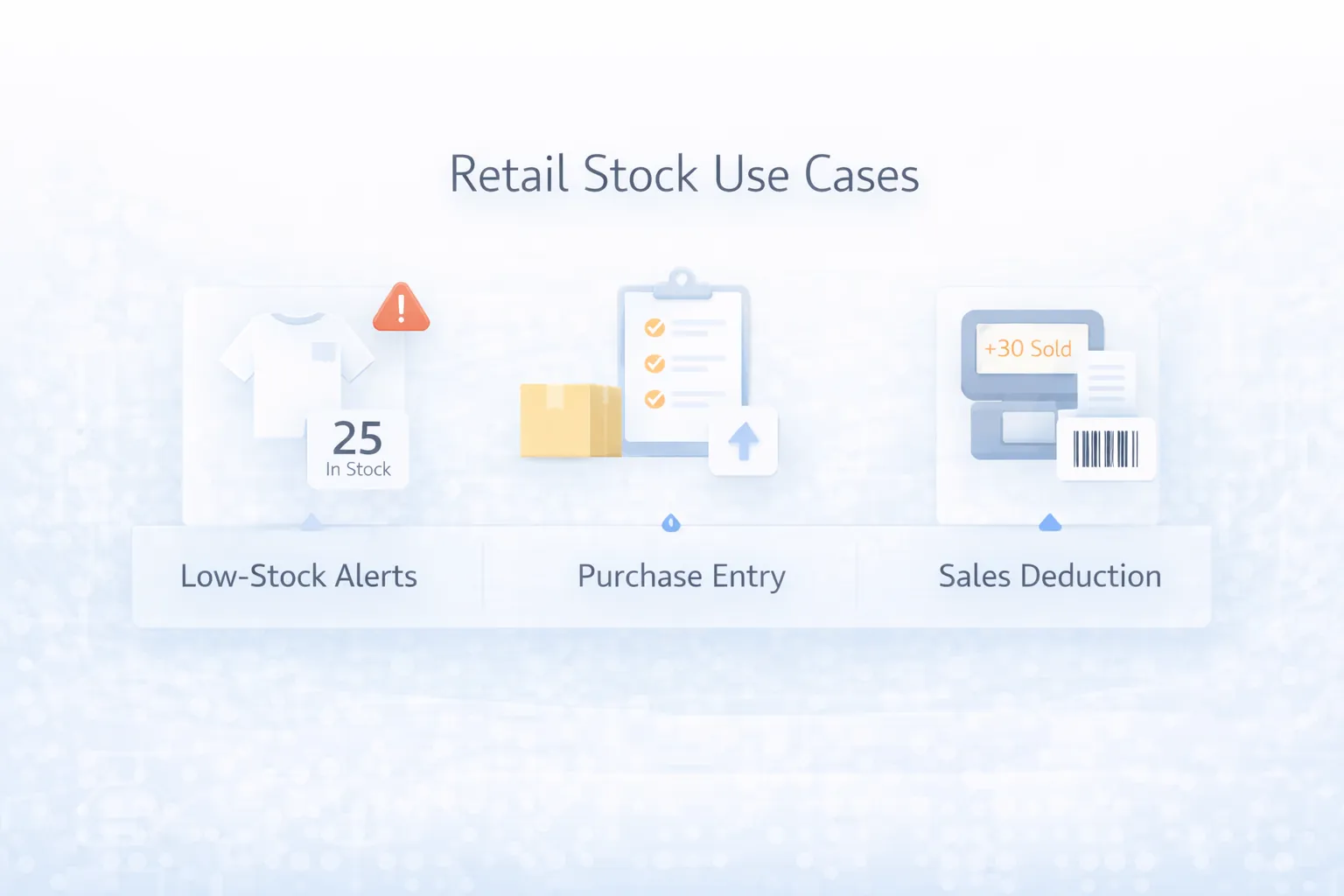 Retail Stock Use Cases

25
In Stock

+30 Sold

Low-Stock Alerts

Purchase Entry

Sales Deduction