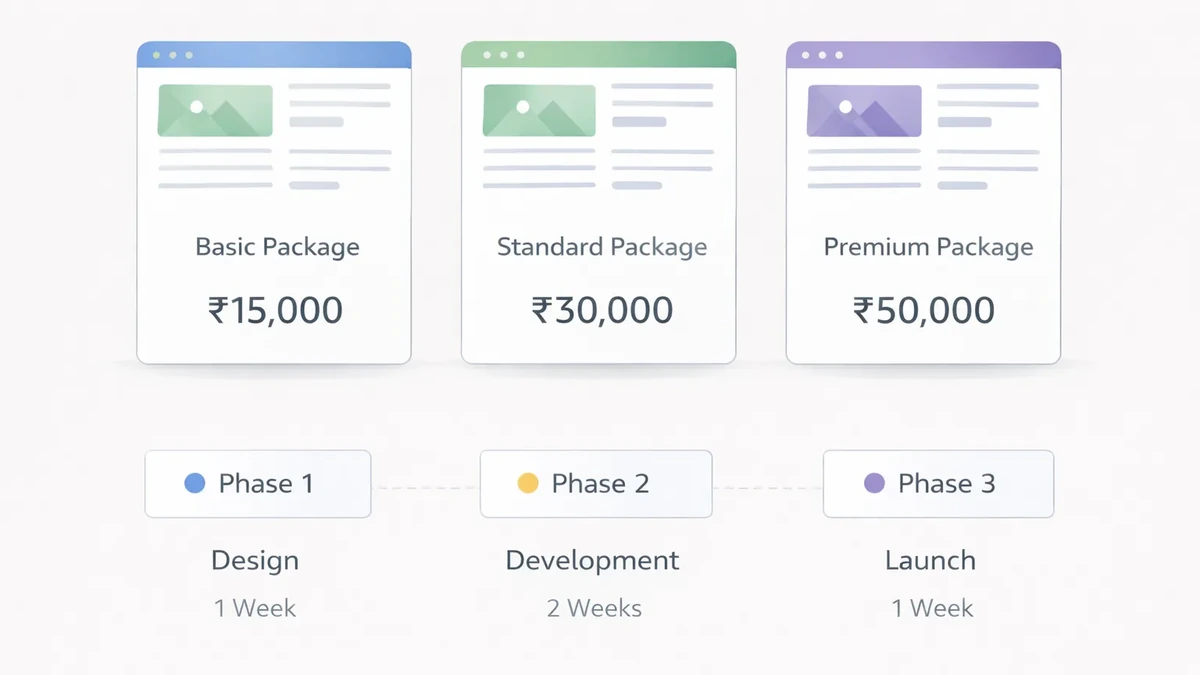 Basic Package
₹15,000

Standard Package
₹30,000

Premium Package
₹50,000

Phase 1
Design
1 Week

Phase 2
Development
2 Weeks

Phase 3
Launch
1 Week