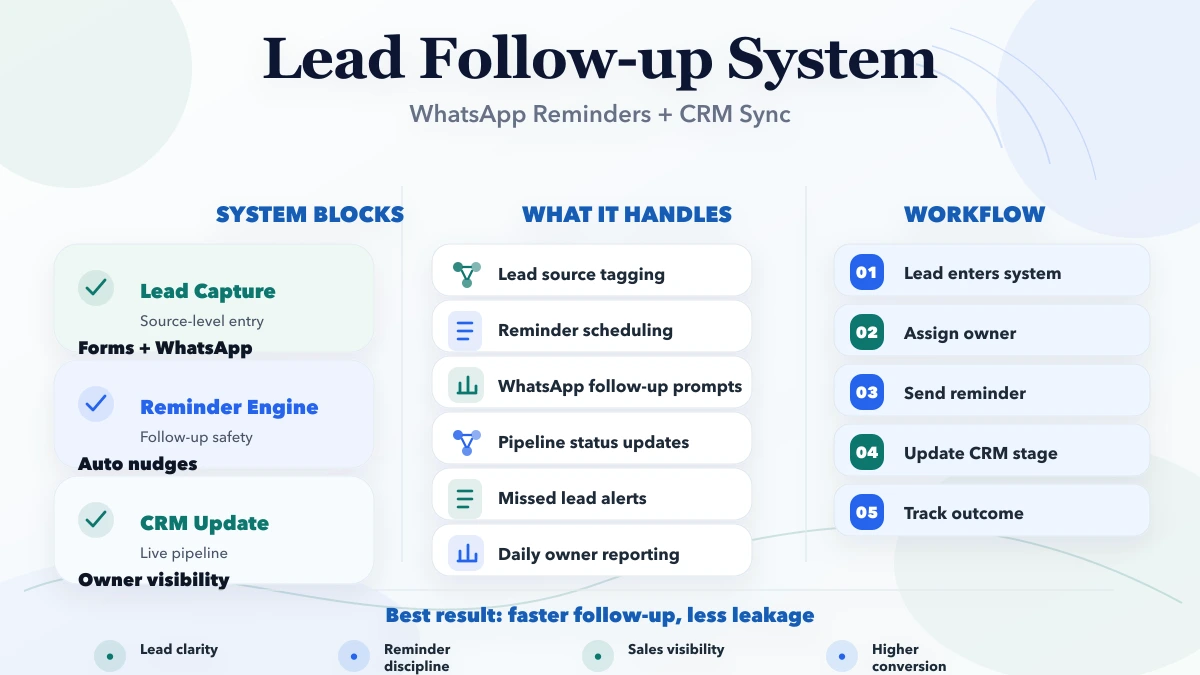 Lead Follow-up System

WhatsApp Reminders + CRM Sync

SYSTEM BLOCKS

Lead Capture
Source-level entry
Forms + WhatsApp

Reminder Engine
Follow-up safety
Auto nudges

CRM Update
Live pipeline
Owner visibility

WHAT IT HANDLES

Lead source tagging

Reminder scheduling

WhatsApp follow-up prompts

Pipeline status updates

Missed lead alerts

Daily owner reporting

WORKFLOW

01 Lead enters system

02 Assign owner

03 Send reminder

04 Update CRM stage

05 Track outcome

Best result: faster follow-up, less leakage

Lead clarity

Reminder discipline

Sales visibility

Higher conversion