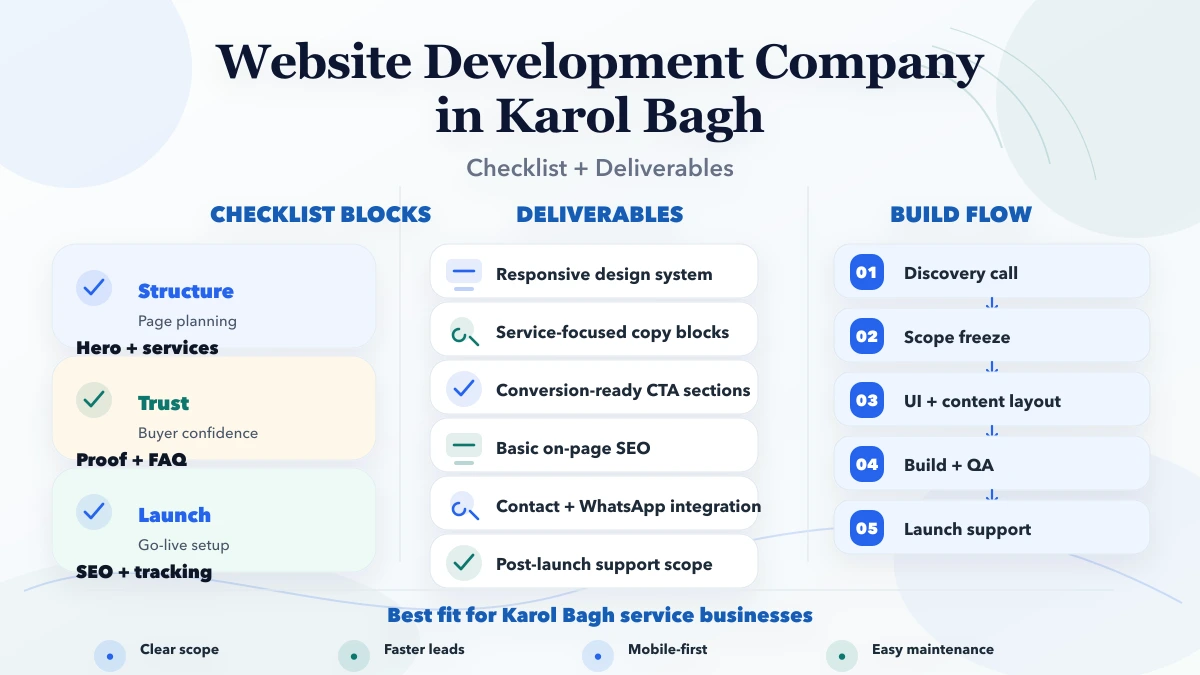 Website Development Company in Karol Bagh

Checklist + Deliverables

CHECKLIST BLOCKS

Structure
Page planning
Hero + services

Trust
Buyer confidence
Proof + FAQ

Launch
Go-live setup
SEO + tracking

DELIVERABLES

Responsive design system
Service-focused copy blocks
Conversion-ready CTA sections
Basic on-page SEO
Contact + WhatsApp integration
Post-launch support scope

BUILD FLOW

01 Discovery call
02 Scope freeze
03 UI + content layout
04 Build + QA
05 Launch support

Best fit for Karol Bagh service businesses

Clear scope
Faster leads
Mobile-first
Easy maintenance