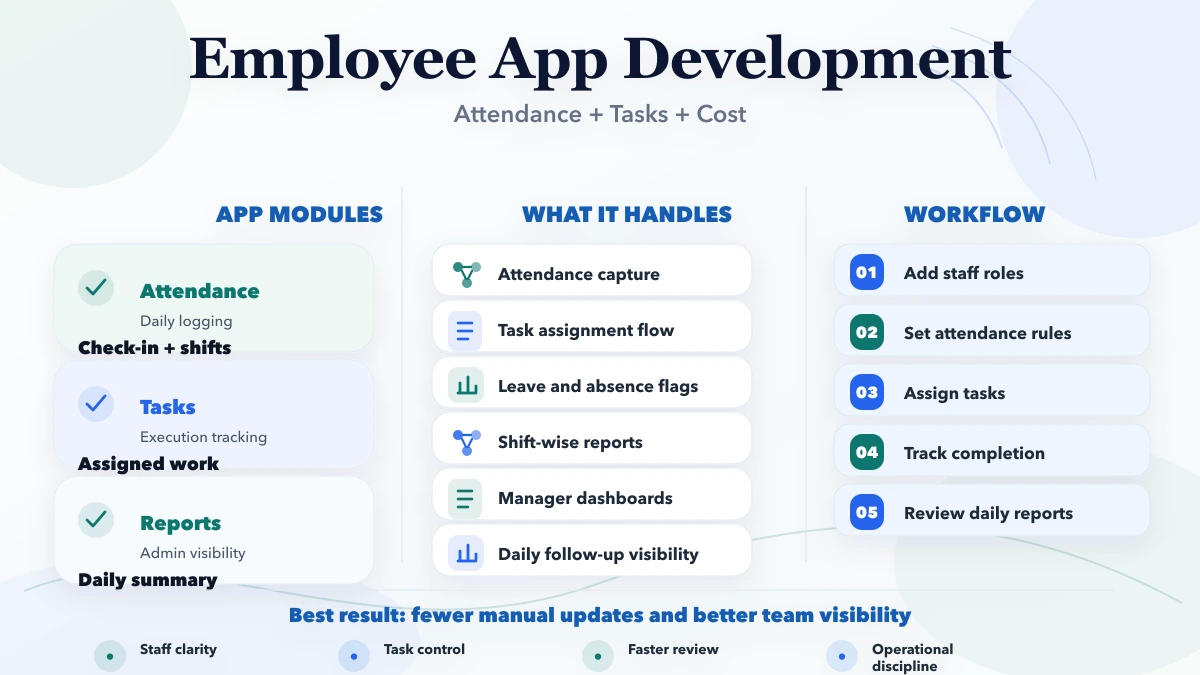 Employee App Development

Attendance + Tasks + Cost

APP MODULES

Attendance
Daily logging
Check-in + shifts

Tasks
Execution tracking
Assigned work

Reports
Admin visibility
Daily summary

WHAT IT HANDLES

Attendance capture

Task assignment flow

Leave and absence flags

Shift-wise reports

Manager dashboards

Daily follow-up visibility

WORKFLOW

01 Add staff roles

02 Set attendance rules

03 Assign tasks

04 Track completion

05 Review daily reports

Best result: fewer manual updates and better team visibility

Staff clarity

Task control

Faster review

Operational discipline