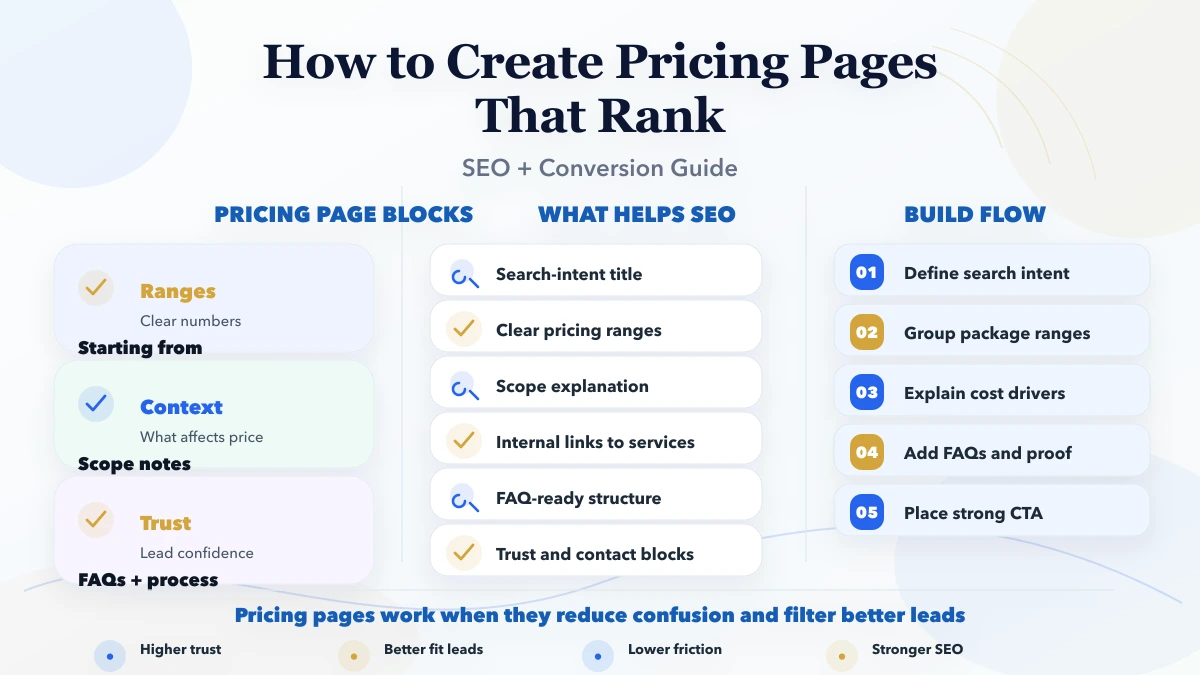 How to Create Pricing Pages That Rank

SEO + Conversion Guide

PRICING PAGE BLOCKS

Ranges
Clear numbers
Starting from

Context
What affects price
Scope notes

Trust
Lead confidence
FAQs + process

WHAT HELPS SEO

Search-intent title
Clear pricing ranges
Scope explanation
Internal links to services
FAQ-ready structure
Trust and contact blocks

BUILD FLOW

01 Define search intent
02 Group package ranges
03 Explain cost drivers
04 Add FAQs and proof
05 Place strong CTA

Pricing pages work when they reduce confusion and filter better leads

Higher trust
Better fit leads
Lower friction
Stronger SEO