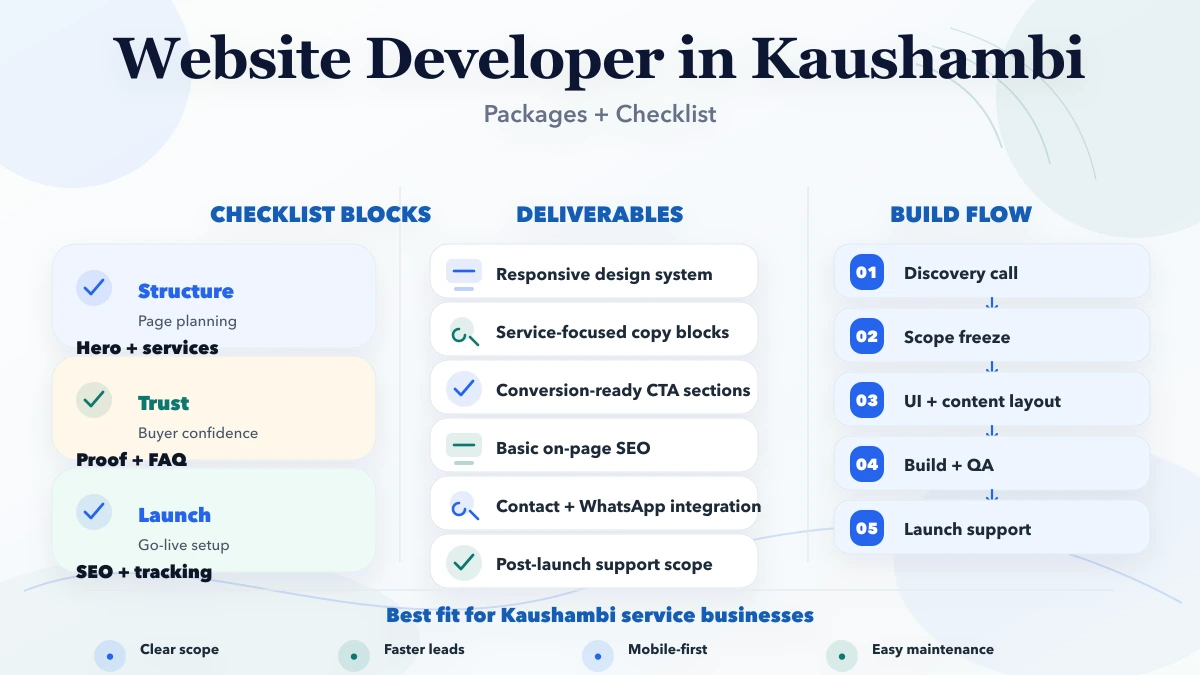 Website Developer in Kaushambi

Packages + Checklist

CHECKLIST BLOCKS

Structure
Page planning
Hero + services

Trust
Buyer confidence
Proof + FAQ

Launch
Go-live setup
SEO + tracking

DELIVERABLES

Responsive design system
Service-focused copy blocks
Conversion-ready CTA sections
Basic on-page SEO
Contact + WhatsApp integration
Post-launch support scope

BUILD FLOW

01 Discovery call
02 Scope freeze
03 UI + content layout
04 Build + QA
05 Launch support

Best fit for Kaushambi service businesses

Clear scope
Faster leads
Mobile-first
Easy maintenance