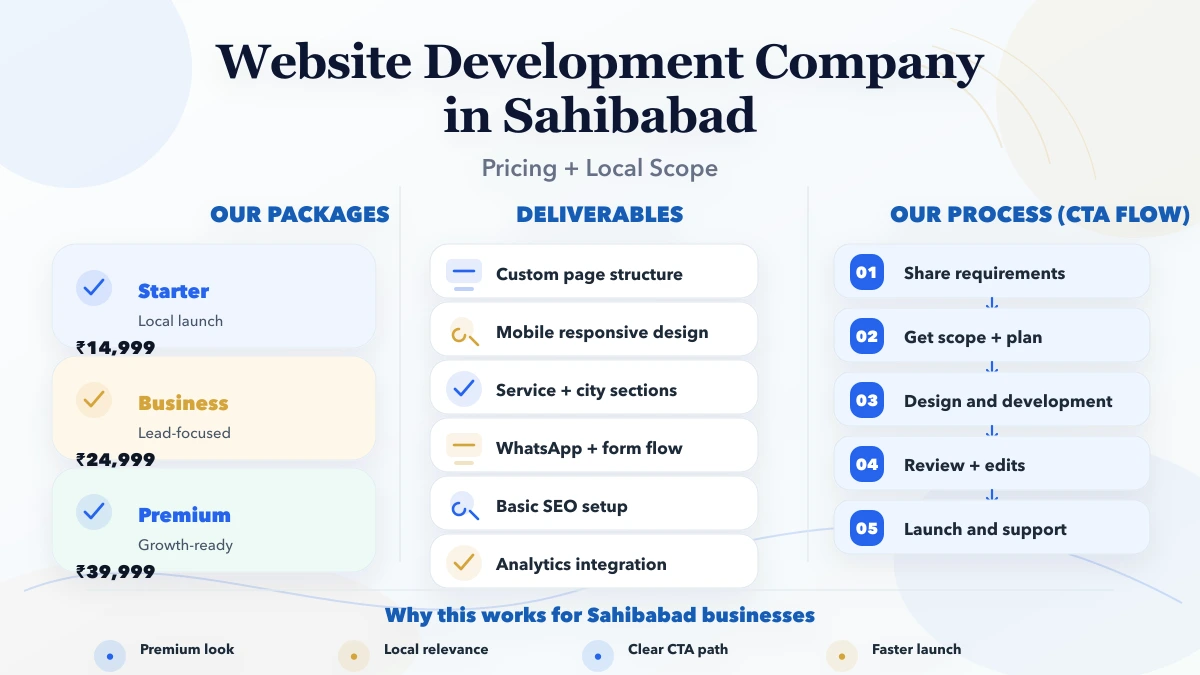 Website Development Company in Sahibabad

Pricing + Local Scope

OUR PACKAGES

Starter
Local launch
₹14,999

Business
Lead-focused
₹24,999

Premium
Growth-ready
₹39,999

DELIVERABLES

Custom page structure

Mobile responsive design

Service + city sections

WhatsApp + form flow

Basic SEO setup

Analytics integration

OUR PROCESS (CTA FLOW)

01 Share requirements

02 Get scope + plan

03 Design and development

04 Review + edits

05 Launch and support

Why this works for Sahibabad businesses

Premium look

Local relevance

Clear CTA path

Faster launch